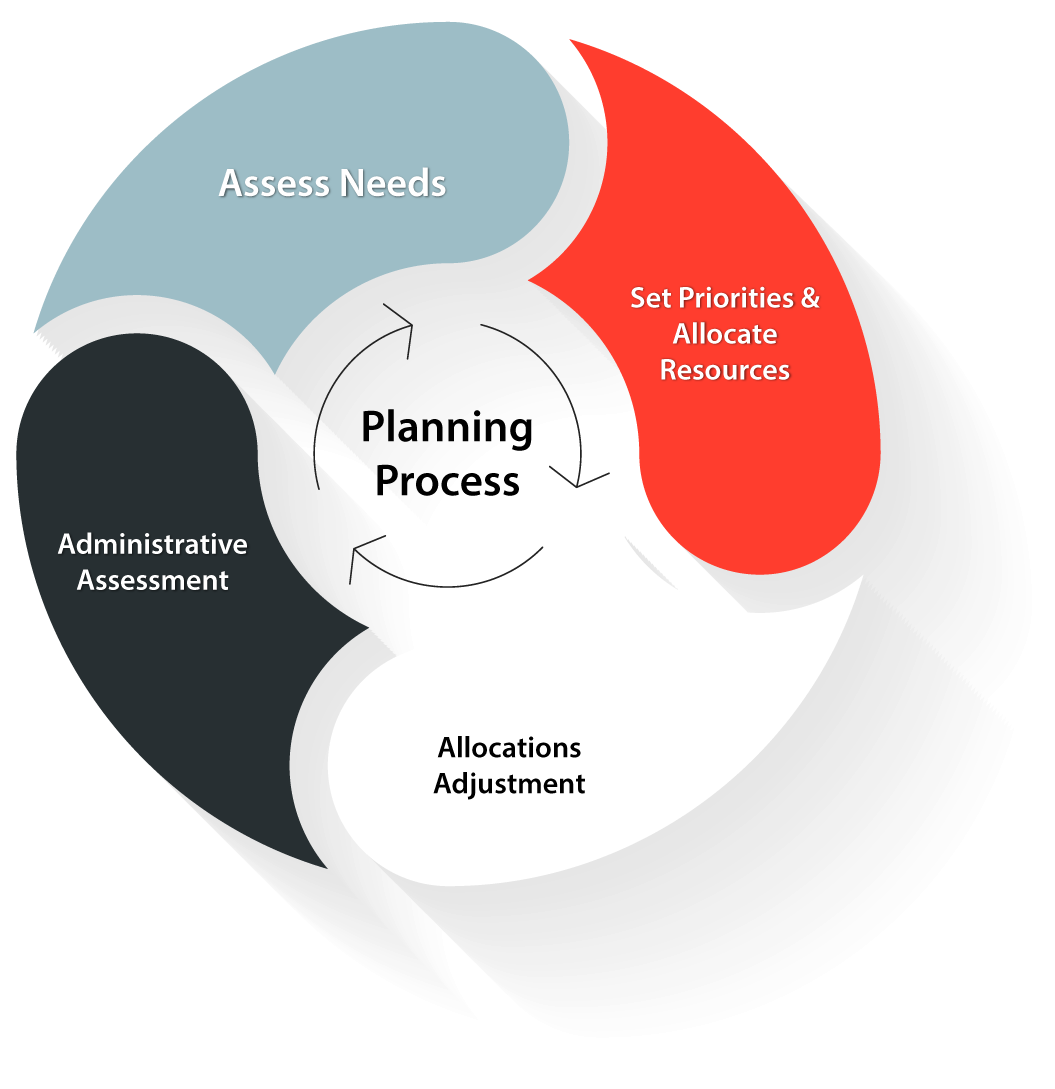 Assess Needs

Set Priorities & Allocate Resources

Planning Process

Administrative Assessment

Allocations Adjustment